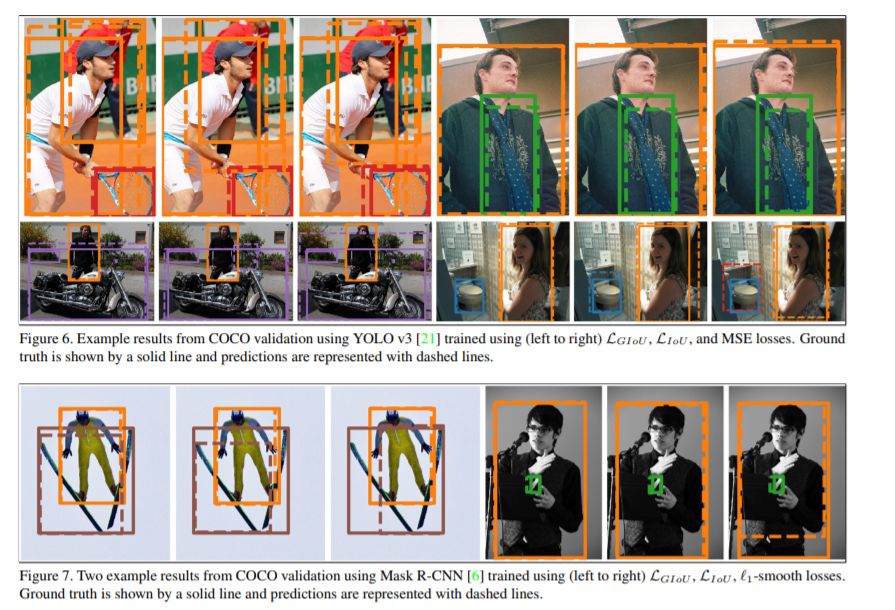 Figure 6. Example results from COCO validation using YOLO v3 [21] trained using (left to right) $\mathcal{L}_{GIoU}$, $\mathcal{L}_{IoU}$, and MSE losses. Ground truth is shown by a solid line and predictions are represented with dashed lines.

Figure 7. Two example results from COCO validation using Mask R-CNN [6] trained using (left to right) $\mathcal{L}_{GIoU}$, $\mathcal{L}_{IoU}$, $\ell_1$-smooth losses. Ground truth is shown by a solid line and predictions are represented with dashed lines.