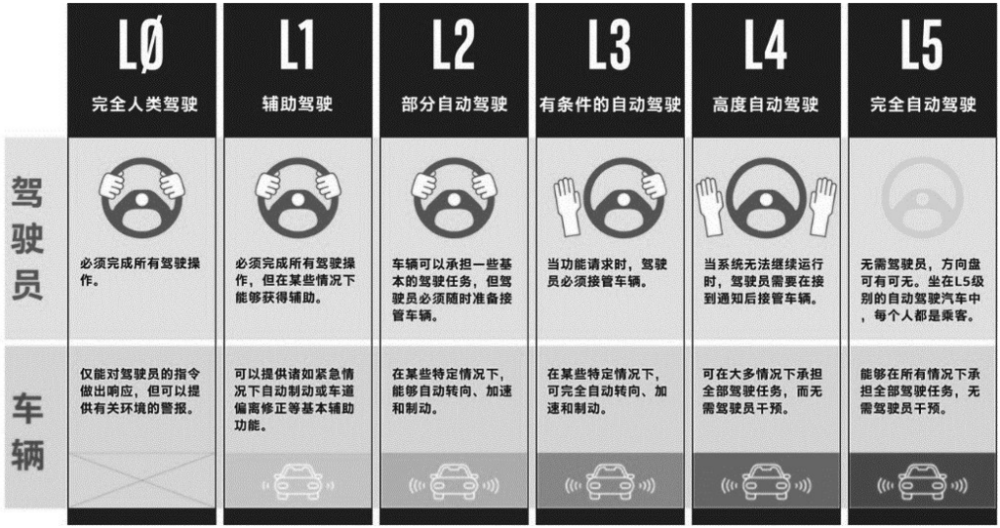 | | LØ 完全人类驾驶 | L1 辅助驾驶 | L2 部分自动驾驶 | L3 有条件的自动驾驶 | L4 高度自动驾驶 | L5 完全自动驾驶 |
|---|---|---|---|---|---|---|
| 驾驶员 | 必须完成所有驾驶操作。 | 必须完成所有驾驶操作，但在某些情况下能够获得辅助。 | 车辆可以承担一些基本的驾驶任务，但驾驶员必须随时准备接管车辆。 | 当功能请求时，驾驶员必须接管车辆。 | 当系统无法继续运行时，驾驶员需要在接到通知后接管车辆。 | 无需驾驶员，方向盘可有可无。坐在L5级别的自动驾驶汽车中，每个人都是乘客。 |
| 车辆 | 仅能对驾驶员的指令做出响应，但可以提供有关环境的警报。 | 可以提供诸如紧急情况下自动制动或车道偏离修正等基本辅助功能。 | 在某些特定情况下，能够自动转向、加速和制动。 | 在某些特定情况下，可完全自动转向、加速和制动。 | 可在大多情况下承担全部驾驶任务，而无需驾驶员干预。 | 能够在所有情况下承担全部驾驶任务，无需驾驶员干预。 |