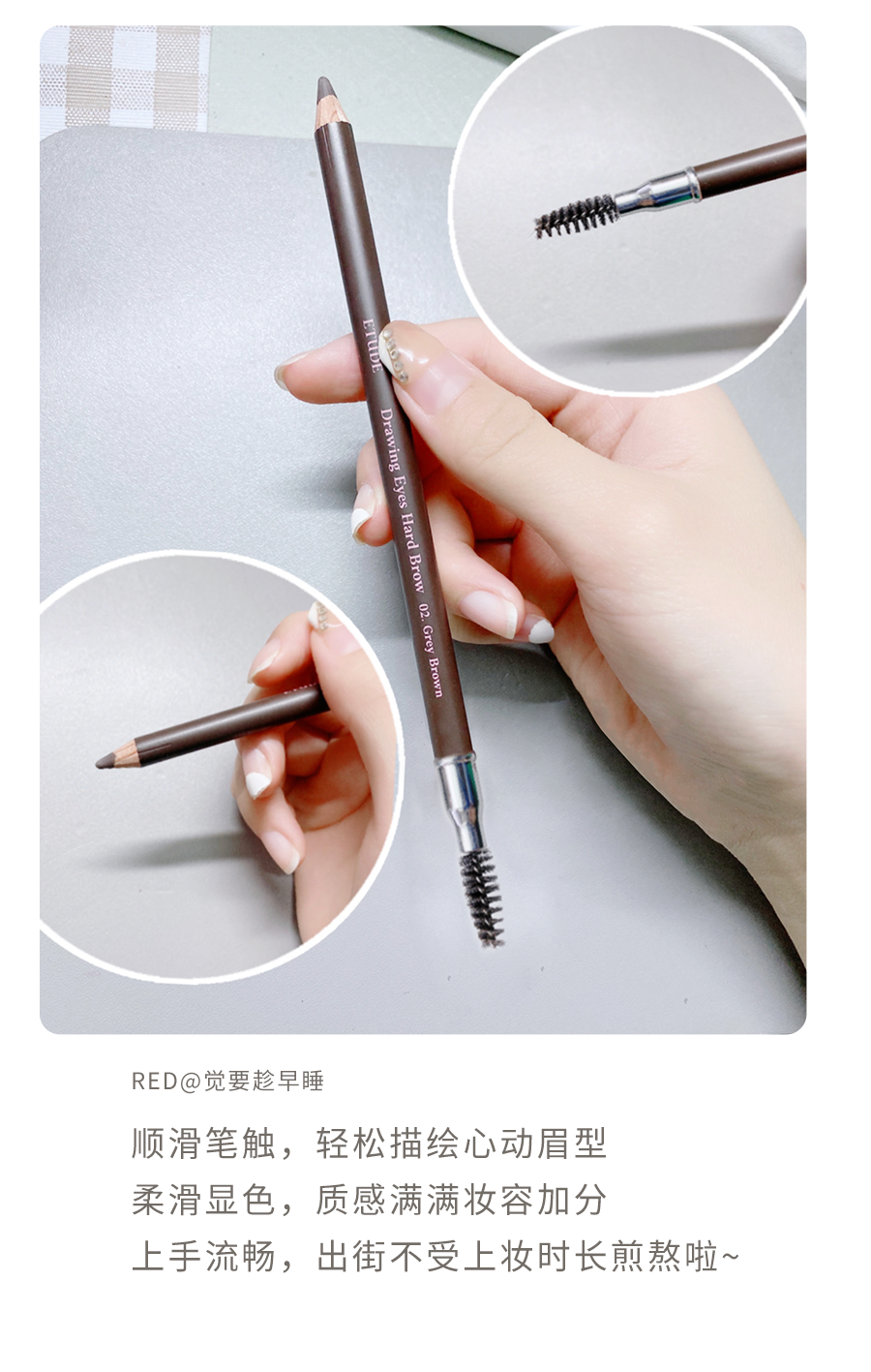 ETUDE

Drawing Eyes Hard Brow

02. Grey Brown

RED@觉要趁早睡

顺滑笔触，轻松描绘心动眉型
柔滑显色，质感满满妆容加分
上手流畅，出街不受上妆时长煎熬啦~