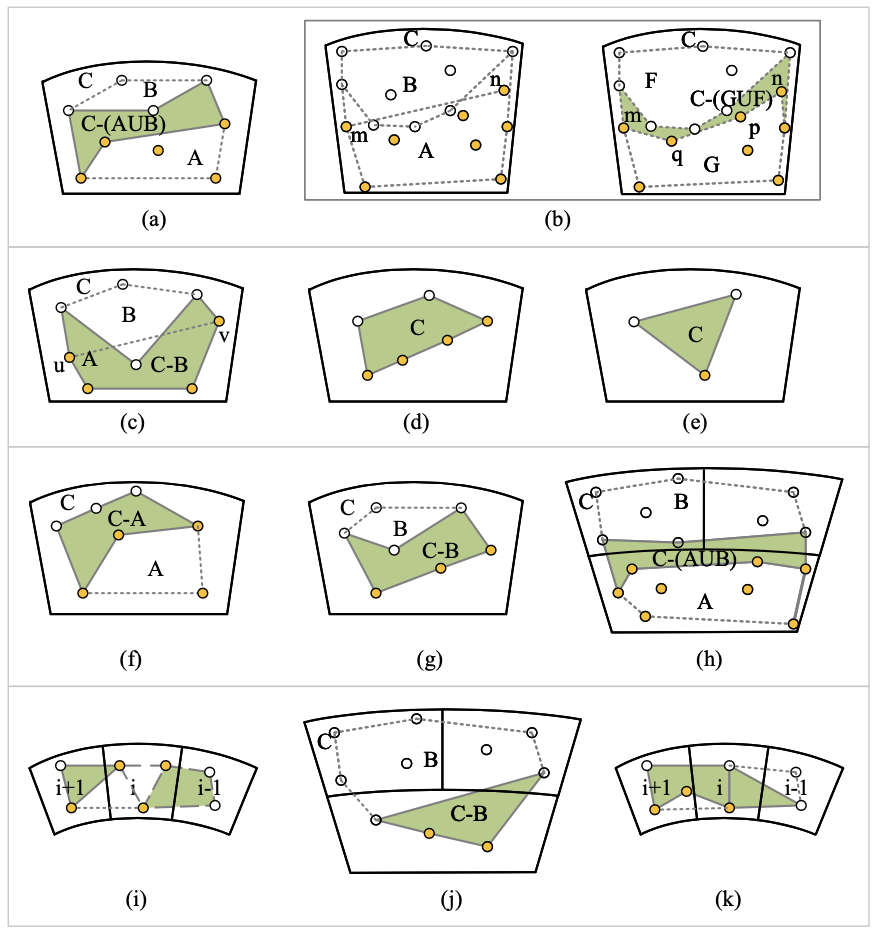 C
B
C-(AUB)
A
(a)

C
B
n
m
A

C
F
C-(GUF)
n
m
p
q
G
(b)

C
B
v
u
A
C-B
(c)

C
(d)

C
(e)

C
C-A
A
(f)

C
B
C-B
(g)

C
B
C-(AUB)
A
(h)

i+1
i
i-1
(i)

C
B
C-B
(j)

i+1
i
i-1
(k)