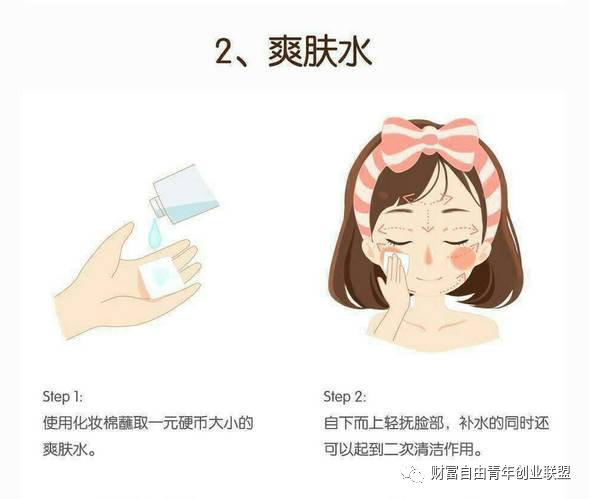 2、爽肤水

Step 1:
使用化妆棉蘸取一元硬币大小的爽肤水。

Step 2:
自下而上轻抚脸部，补水的同时还可以起到二次清洁作用。

财富自由青年创业联盟