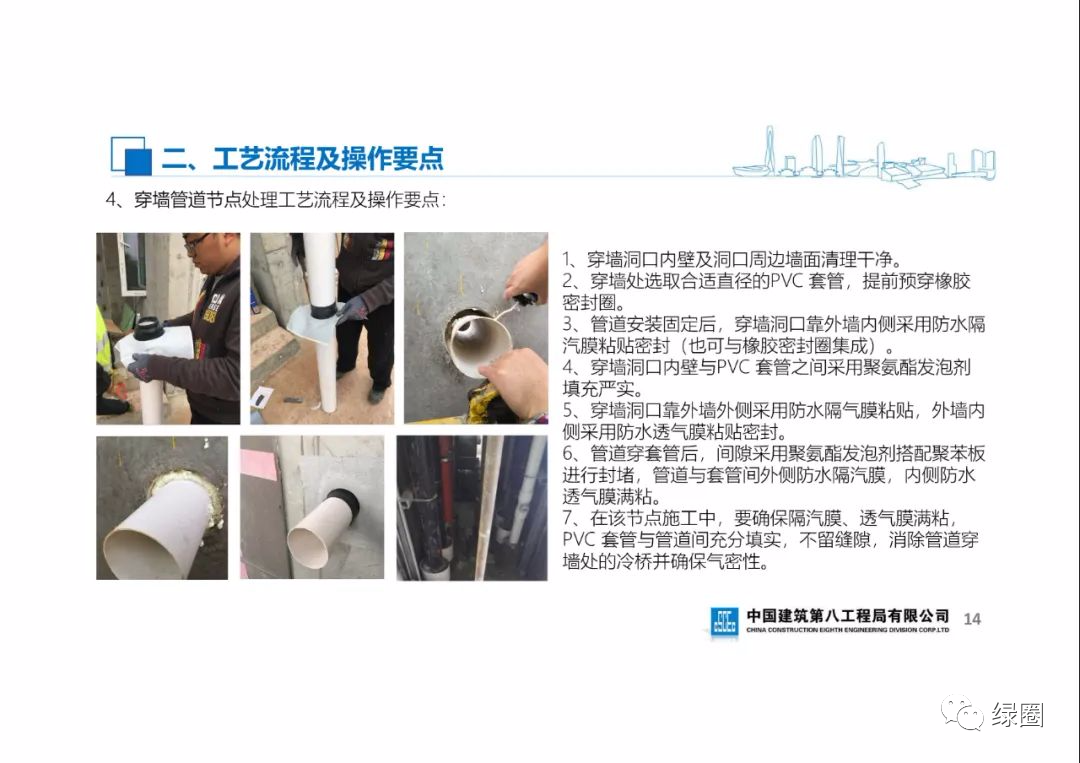 二、工艺流程及操作要点

4、穿墙管道节点处理工艺流程及操作要点：

1、穿墙洞口内壁及洞口周边墙面清理干净。
2、穿墙处选取合适直径的PVC 套管，提前预穿橡胶密封圈。
3、管道安装固定后，穿墙洞口靠外墙内侧采用防水隔汽膜粘贴密封（也可与橡胶密封圈集成）。
4、穿墙洞口内壁与PVC 套管之间采用聚氨酯发泡剂填充严实。
5、穿墙洞口靠外墙外侧采用防水隔气膜粘贴，外墙内侧采用防水透气膜粘贴密封。
6、管道穿套管后，间隙采用聚氨酯发泡剂搭配聚苯板进行封堵，管道与套管间外侧防水隔汽膜，内侧防水透气膜满粘。
7、在该节点施工中，要确保隔汽膜、透气膜满粘，PVC 套管与管道间充分填实，不留缝隙，消除管道穿墙处的冷桥并确保气密性。

中国建筑第八工程局有限公司
CHINA CONSTRUCTION EIGHTH ENGINEERING DIVISION CORP.LTD
14

绿圈