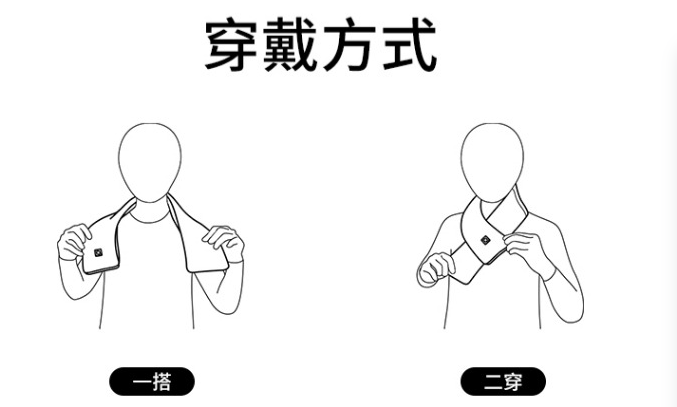 穿戴方式

一搭

二穿