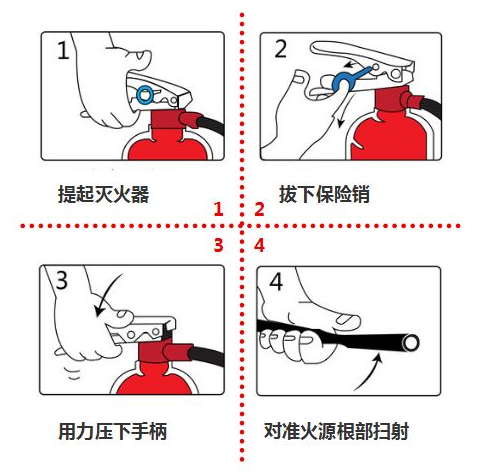 1

提起灭火器

2

拔下保险销

1 2

3 4

3

用力压下手柄

4

对准火源根部扫射