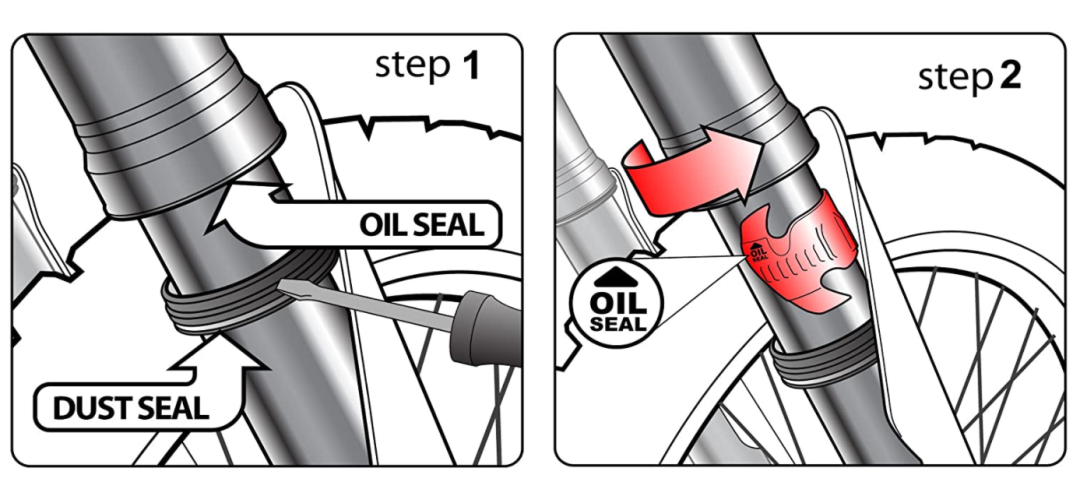 step 1

OIL SEAL

DUST SEAL

step 2

OIL SEAL

OIL SEAL