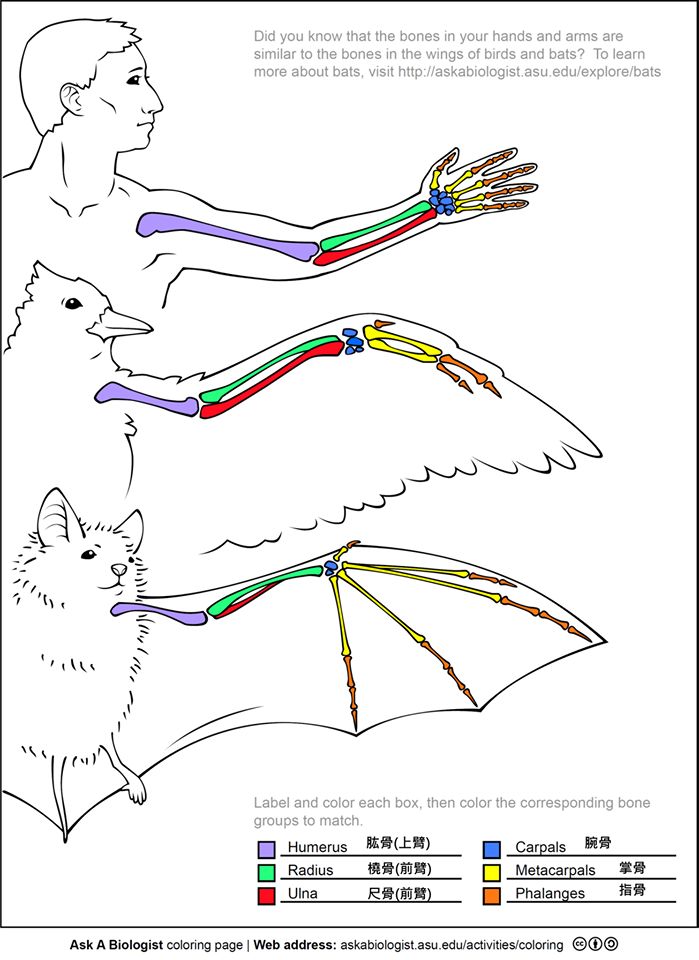 Did you know that the bones in your hands and arms are similar to the bones in the wings of birds and bats? To learn more about bats, visit http://askabiologist.asu.edu/explore/bats

Label and color each box, then color the corresponding bone groups to match.

Humerus 肱骨(上臂)
Radius 橈骨(前臂)
Ulna 尺骨(前臂)
Carpals 腕骨
Metacarpals 掌骨
Phalanges 指骨

Ask A Biologist coloring page | Web address: askabiologist.asu.edu/activities/coloring