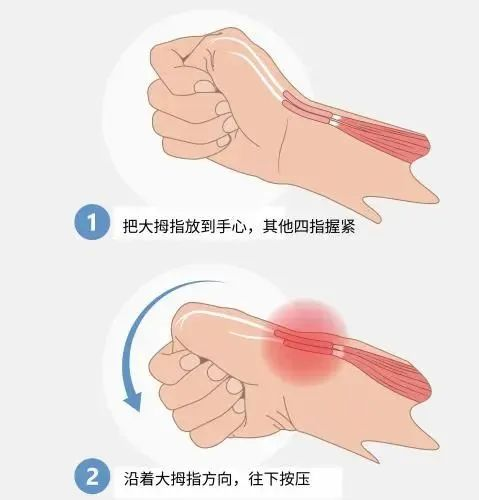 1 把大拇指放到手心，其他四指握紧

2 沿着大拇指方向，往下按压