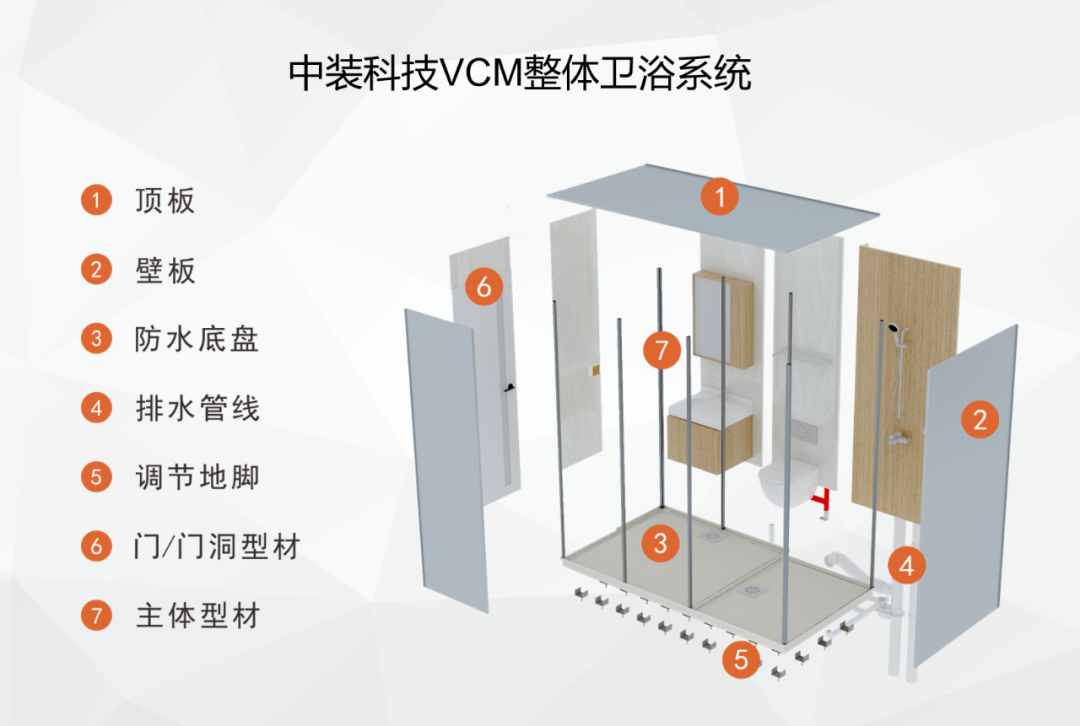 中装科技VCM整体卫浴系统

1 顶板
2 壁板
3 防水底盘
4 排水管线
5 调节地脚
6 门/门洞型材
7 主体型材

1
6
7
2
3
4
5