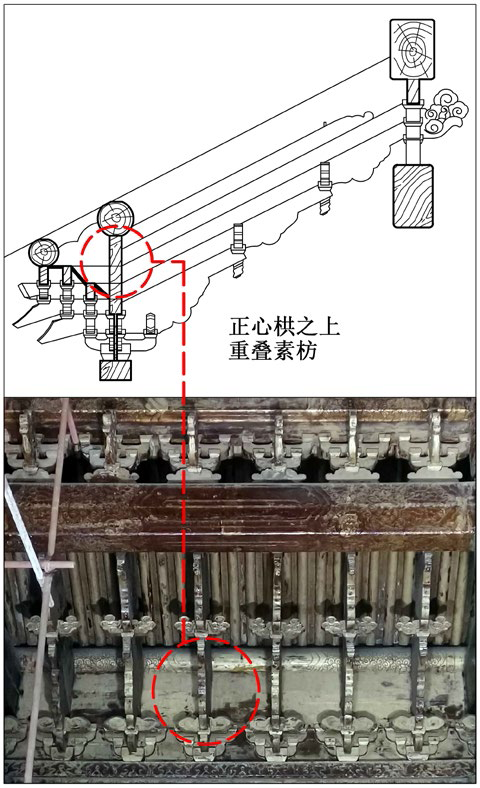 正心栱之上
重叠素枋