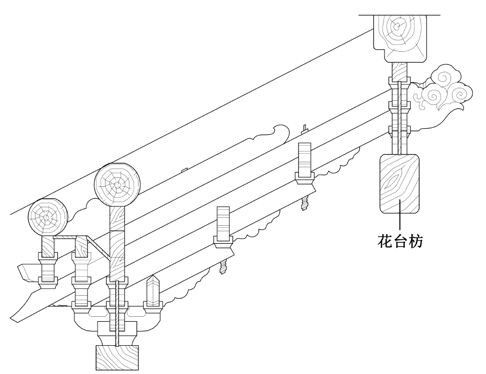 花台枋