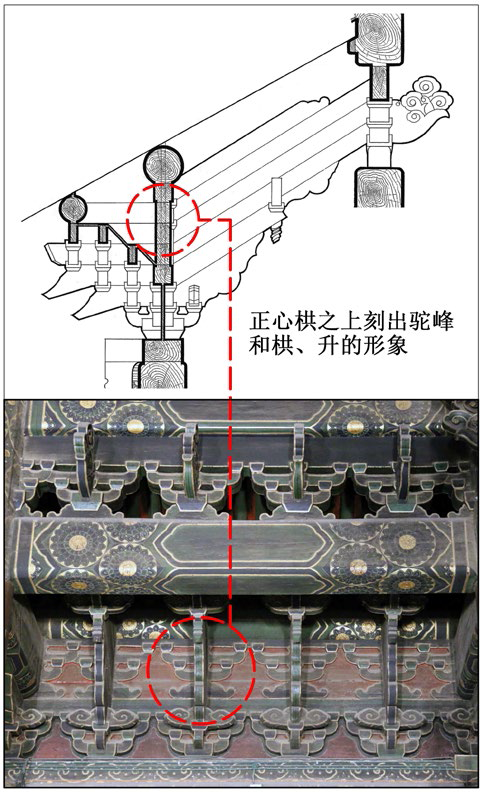 正心栱之上刻出驼峰和栱、升的形象