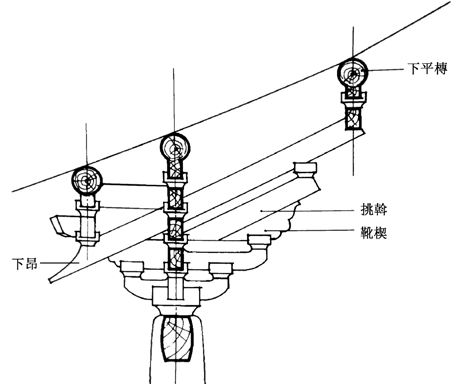 下平槫
挑斡
靴楔
下昂