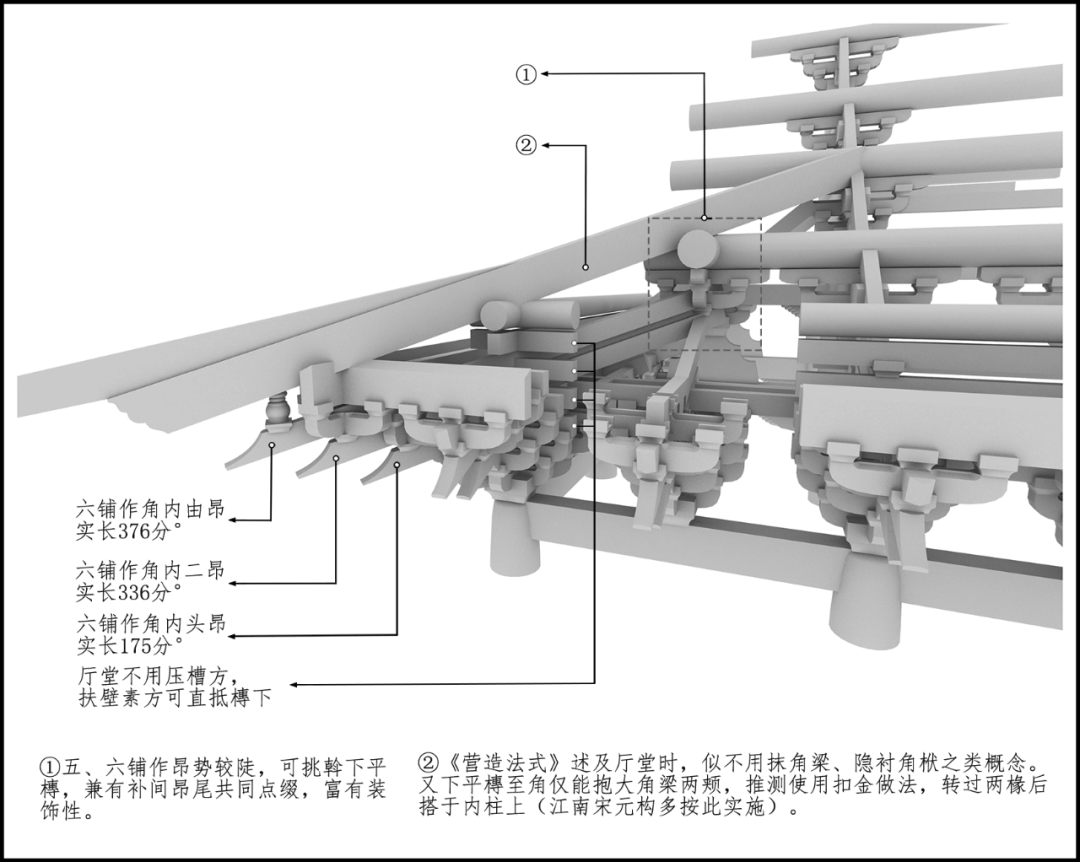 ①

②

六铺作角内由昂
实长376分°

六铺作角内二昂
实长336分°

六铺作角内头昂
实长175分°

厅堂不用压槽方，
扶壁素方可直抵槫下

①五、六铺作昂势较陡，可挑斡下平槫，兼有补间昂尾共同点缀，富有装饰性。

②《营造法式》述及厅堂时，似不用抹角梁、隐衬角栿之类概念。又下平槫至角仅能抱大角梁两颊，推测使用扣金做法，转过两椽后搭于内柱上（江南宋元构多按此实施）。