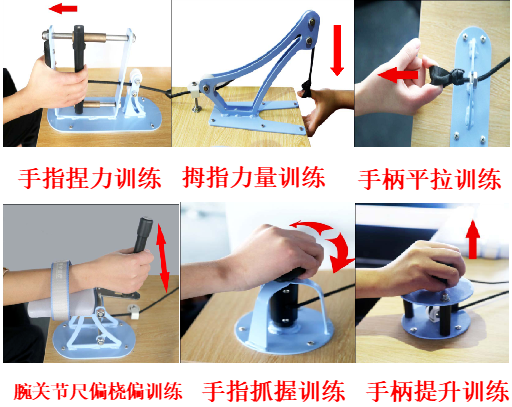 手指捏力训练 拇指力量训练 手柄平拉训练

腕关节尺偏桡偏训练 手指抓握训练 手柄提升训练