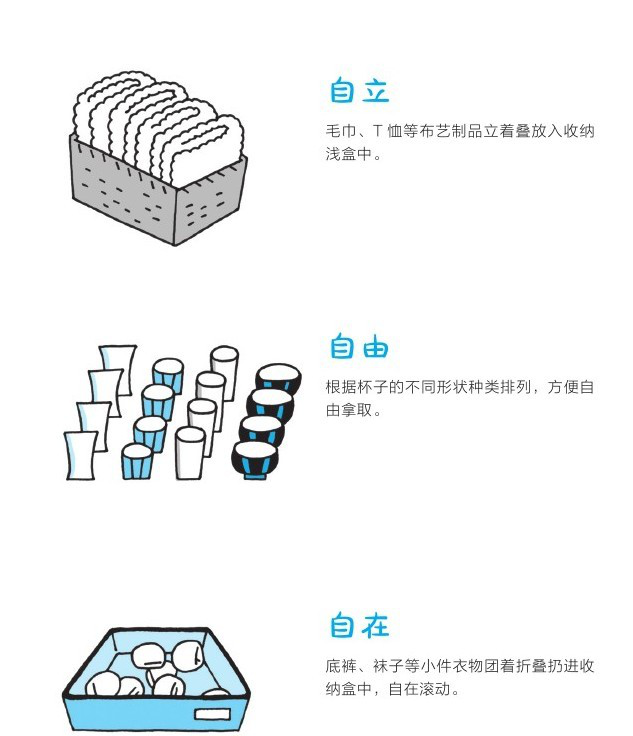 自立

毛巾、T 恤等布艺制品立着叠放入收纳浅盒中。

自由

根据杯子的不同形状种类排列，方便自由拿取。

自在

底裤、袜子等小件衣物团着折叠扔进收纳盒中，自在滚动。