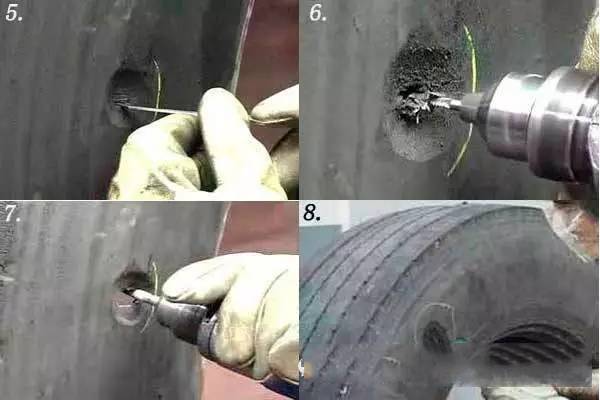 5.

6.

7.

8.