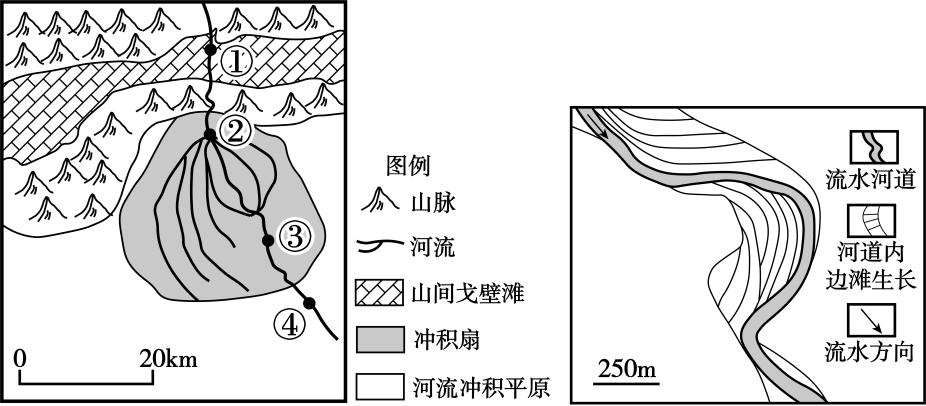 ①
②
③
④
0
20km

图例
山脉
河流
山间戈壁滩
冲积扇
河流冲积平原

250m
流水河道
河道内边滩生长
流水方向