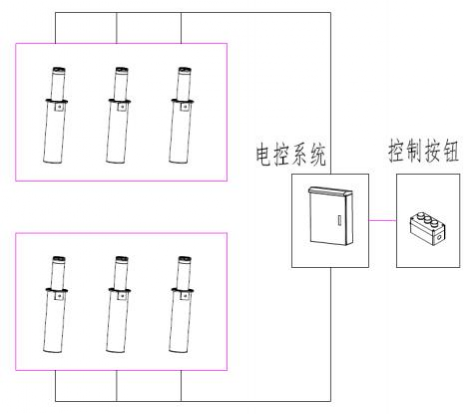 电控系统

控制按钮