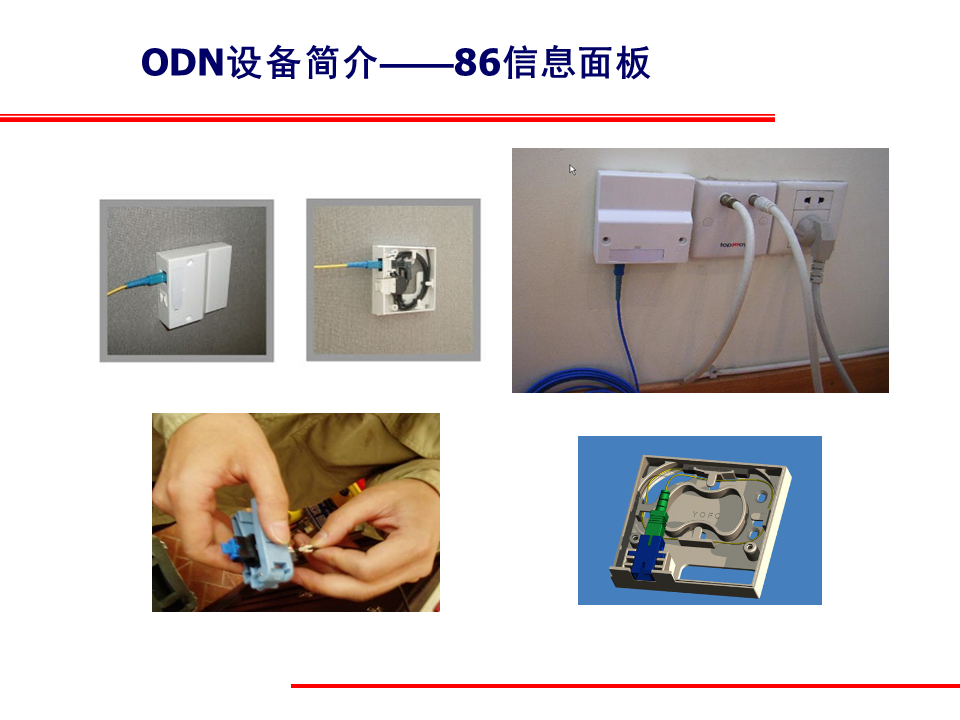 ODN设备简介——86信息面板

YOFC