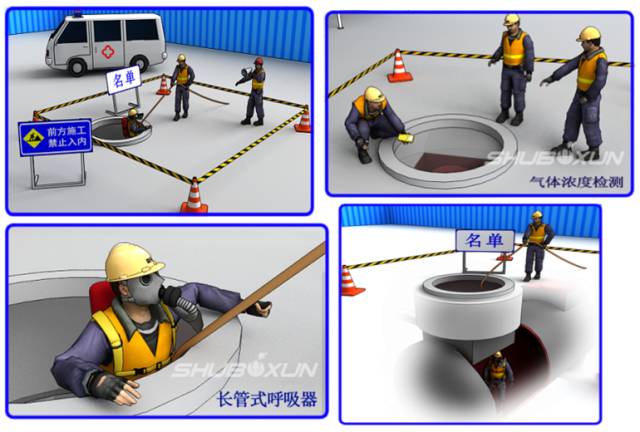 名单

前方施工
禁止入内

SHUBOXUN
气体浓度检测

SHUBOXUN
长管式呼吸器

名单