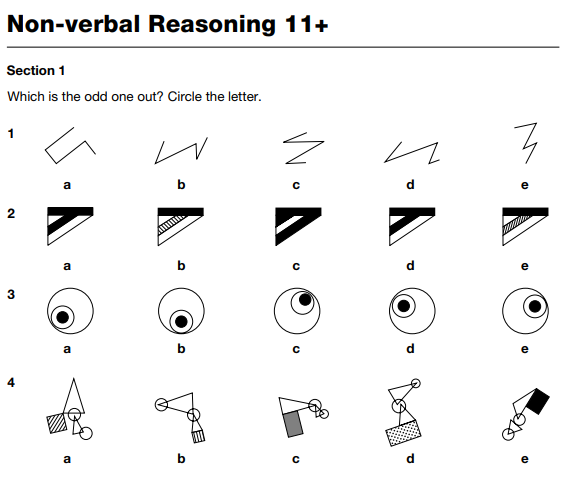 Non-verbal Reasoning 11+

Section 1

Which is the odd one out? Circle the letter.

1
a b c d e

2
a b c d e

3
a b c d e

4
a b c d e