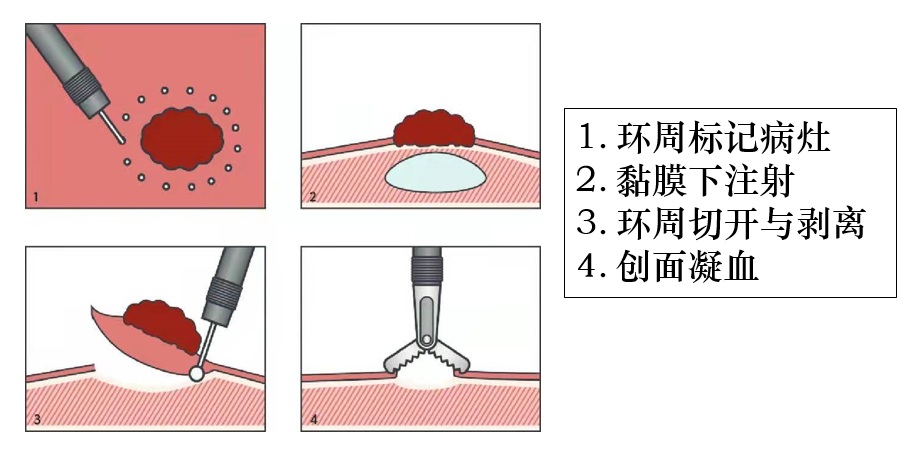 1

2

3

4

1. 环周标记病灶
2. 黏膜下注射
3. 环周切开与剥离
4. 创面凝血