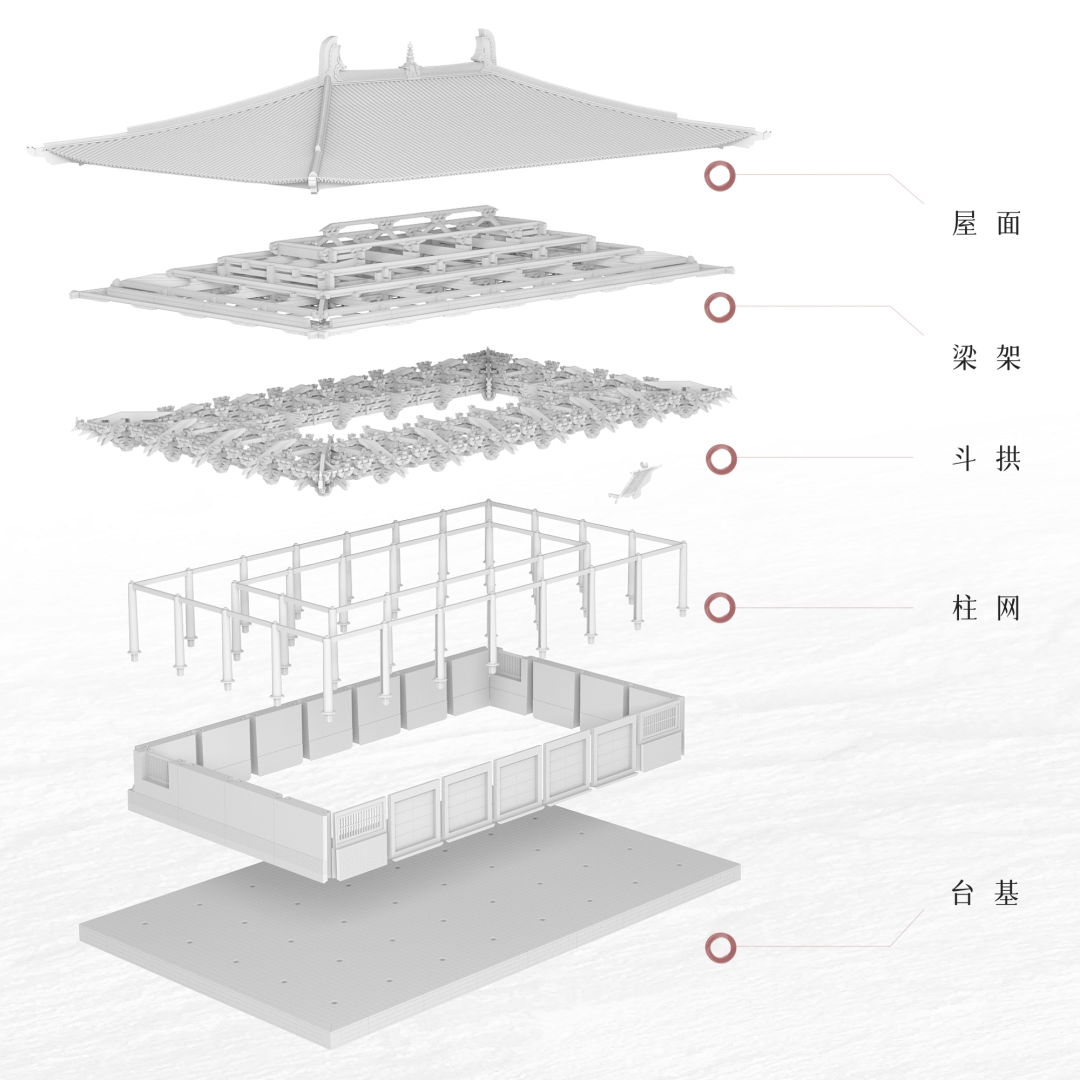 屋面

梁架

斗拱

柱网

台基