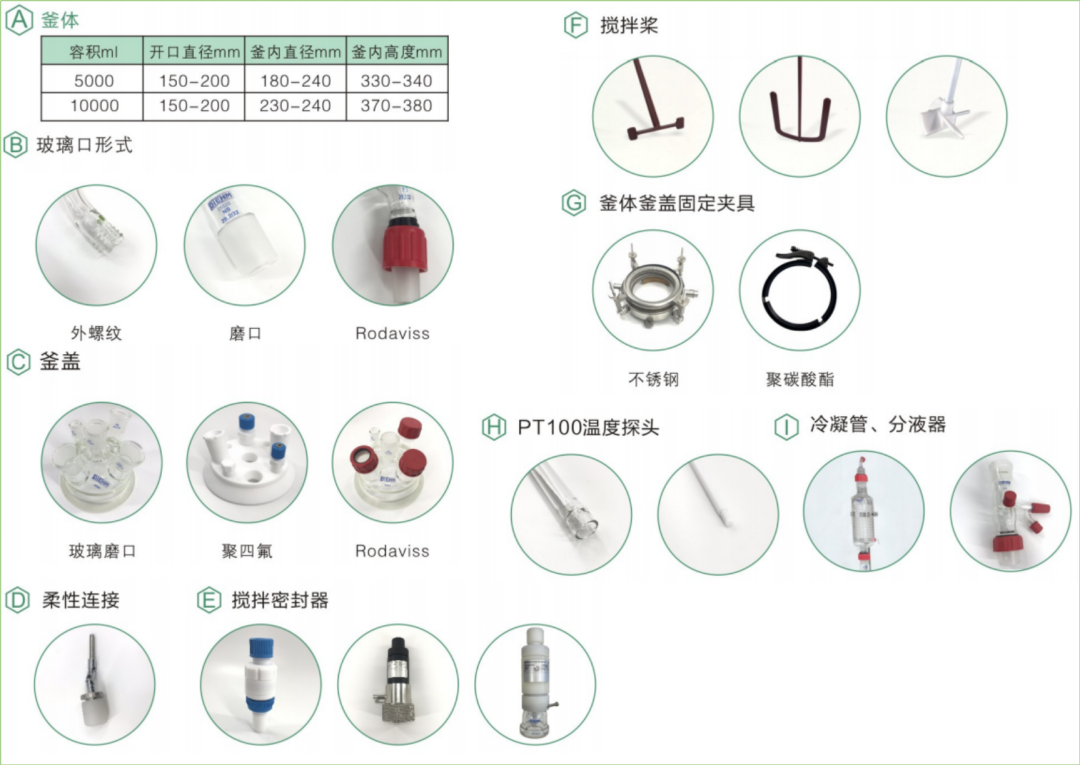 A 釜体

| 容积ml | 开口直径mm | 釜内直径mm | 釜内高度mm |
|---|---|---|---|
| 5000 | 150-200 | 180-240 | 330-340 |
| 10000 | 150-200 | 230-240 | 370-380 |

B 玻璃口形式

外螺纹　磨口　Rodaviss

C 釜盖

玻璃磨口　聚四氟　Rodaviss

D 柔性连接

E 搅拌密封器

F 搅拌桨

G 釜体釜盖固定夹具

不锈钢　聚碳酸酯

H PT100温度探头

I 冷凝管、分液器