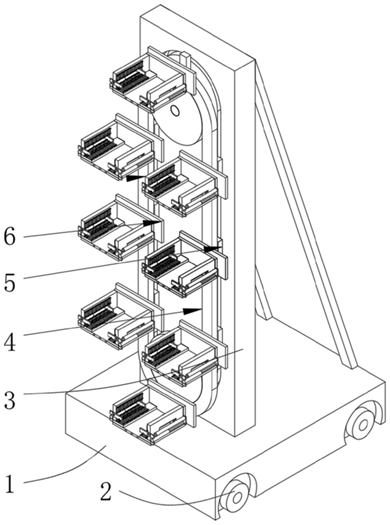 6
5
4
3
1
2