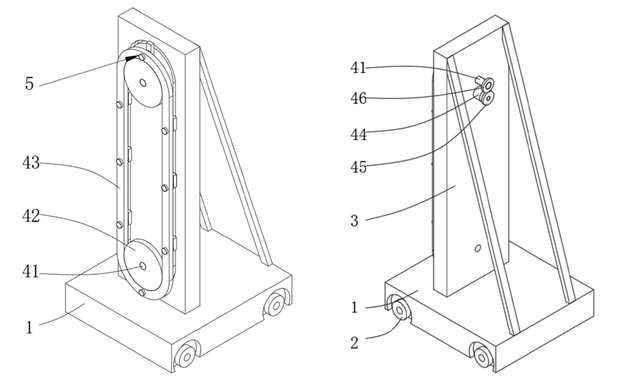 5
43
42
41
1
41
46
44
45
3
1
2