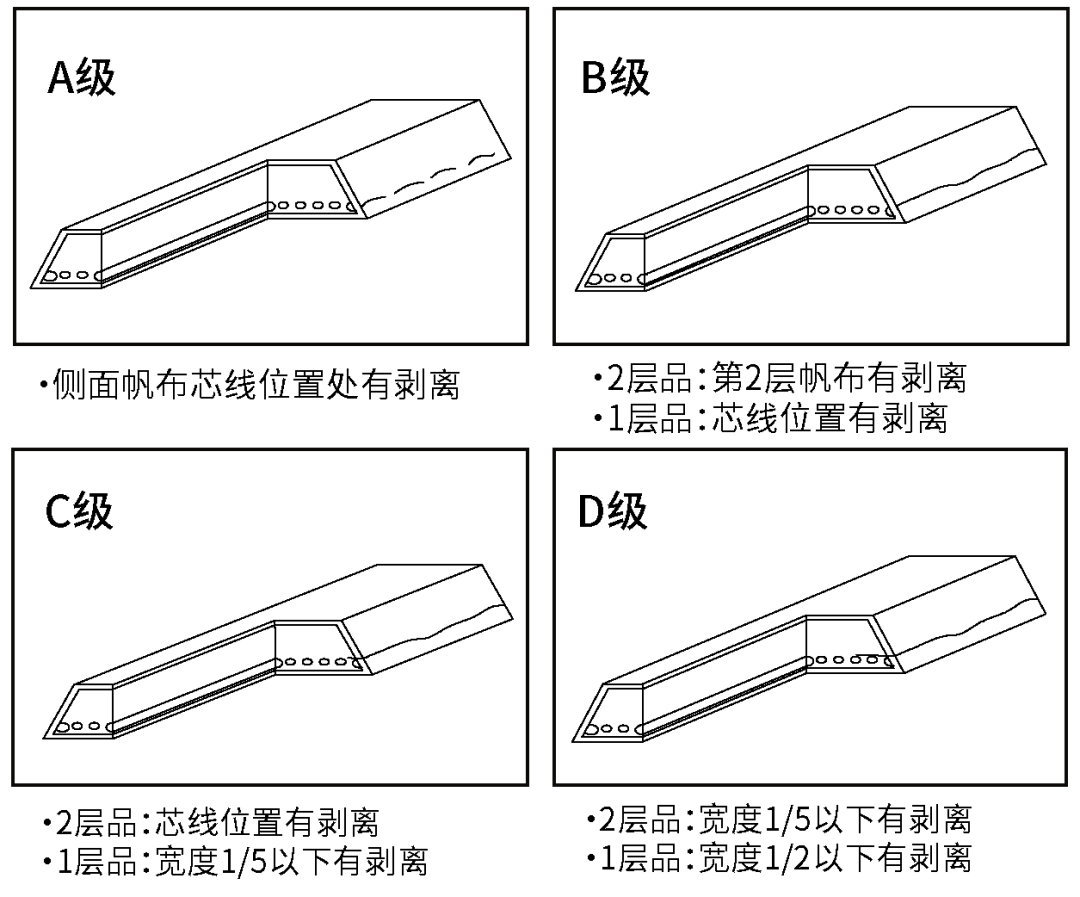 A级

·侧面帆布芯线位置处有剥离

B级

·2层品:第2层帆布有剥离
·1层品:芯线位置有剥离

C级

·2层品:芯线位置有剥离
·1层品:宽度1/5以下有剥离

D级

·2层品:宽度1/5以下有剥离
·1层品:宽度1/2以下有剥离