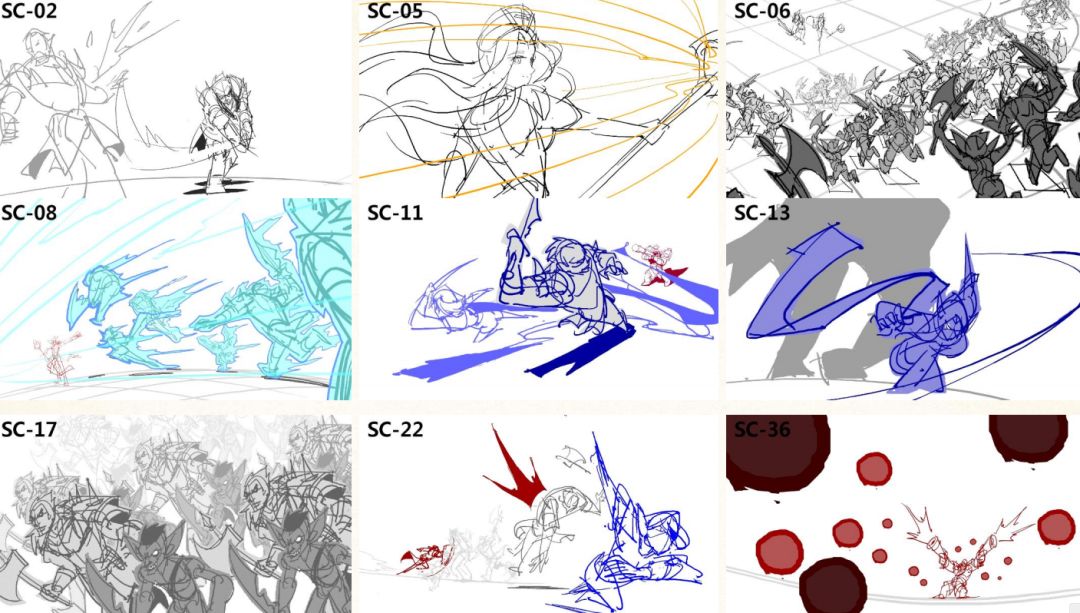 SC-02

SC-05

SC-06

SC-08

SC-11

SC-13

SC-17

SC-22

SC-36