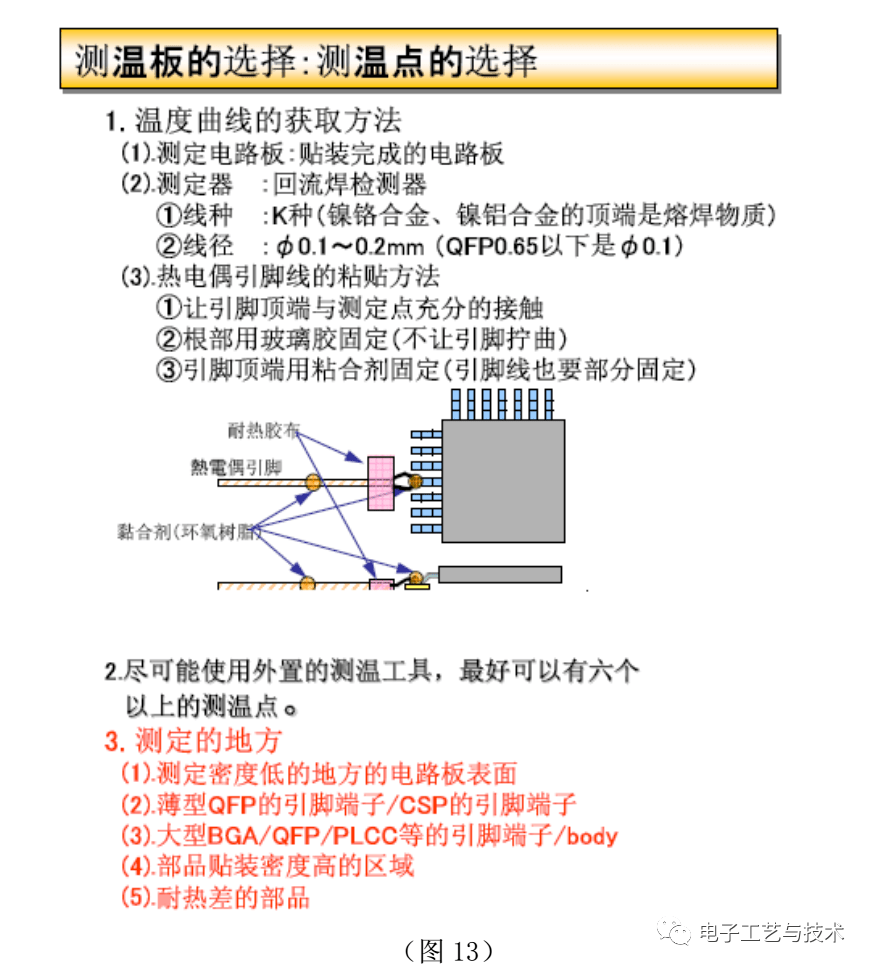 测温板的选择:测温点的选择

1. 温度曲线的获取方法
(1).测定电路板:贴装完成的电路板
(2).测定器 :回流焊检测器
①线种 :K种(镍铬合金、镍铝合金的顶端是熔焊物质)
②线径 :$\phi$0.1～0.2mm (QFP0.65以下是$\phi$0.1)
(3).热电偶引脚线的粘贴方法
①让引脚顶端与测定点充分的接触
②根部用玻璃胶固定(不让引脚拧曲)
③引脚顶端用粘合剂固定(引脚线也要部分固定)

耐热胶布
熱電偶引脚
黏合剂(环氧树脂)

2.尽可能使用外置的测温工具，最好可以有六个以上的测温点。
3. 测定的地方
(1).测定密度低的地方的电路板表面
(2).薄型QFP的引脚端子/CSP的引脚端子
(3).大型BGA/QFP/PLCC等的引脚端子/body
(4).部品贴装密度高的区域
(5).耐热差的部品

电子工艺与技术
（图 13）