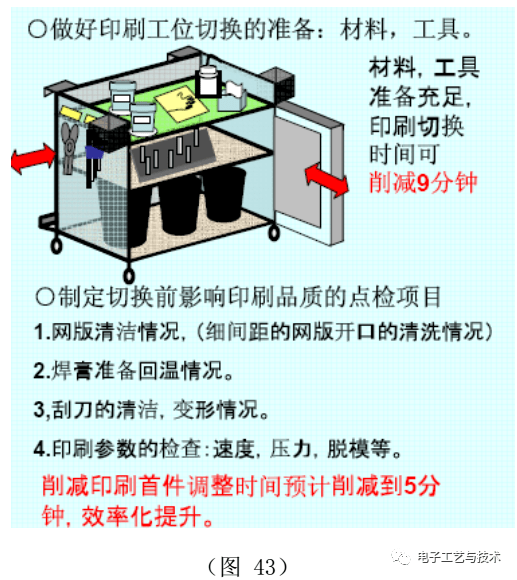 ○做好印刷工位切换的准备：材料，工具。

材料，工具准备充足，印刷切换时间可削减9分钟

○制定切换前影响印刷品质的点检项目

1.网版清洁情况，（细间距的网版开口的清洗情况）

2.焊膏准备回温情况。

3,刮刀的清洁，变形情况。

4.印刷参数的检查：速度，压力，脱模等。

削减印刷首件调整时间预计削减到5分钟，效率化提升。

（图 43）

电子工艺与技术