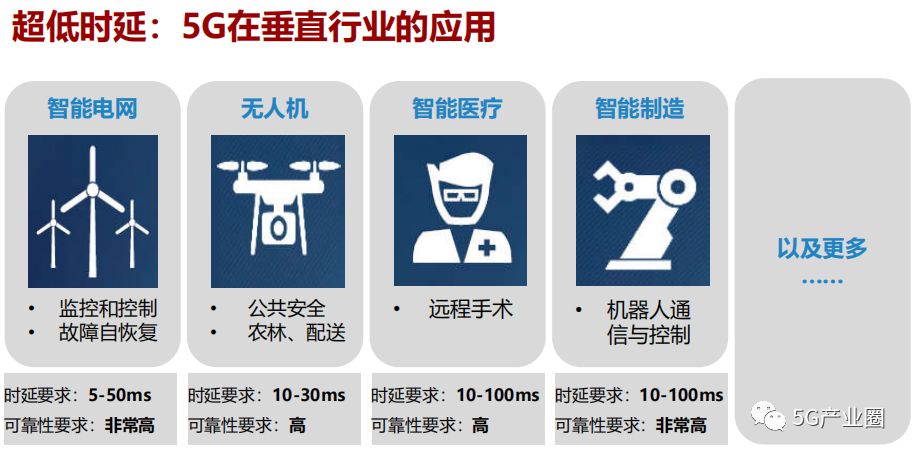 超低时延：5G在垂直行业的应用

智能电网
• 监控和控制
• 故障自恢复
时延要求：5-50ms
可靠性要求：非常高

无人机
• 公共安全
• 农林、配送
时延要求：10-30ms
可靠性要求：高

智能医疗
• 远程手术
时延要求：10-100ms
可靠性要求：高

智能制造
• 机器人通信与控制
时延要求：10-100ms
可靠性要求：非常高

以及更多
……

5G产业圈