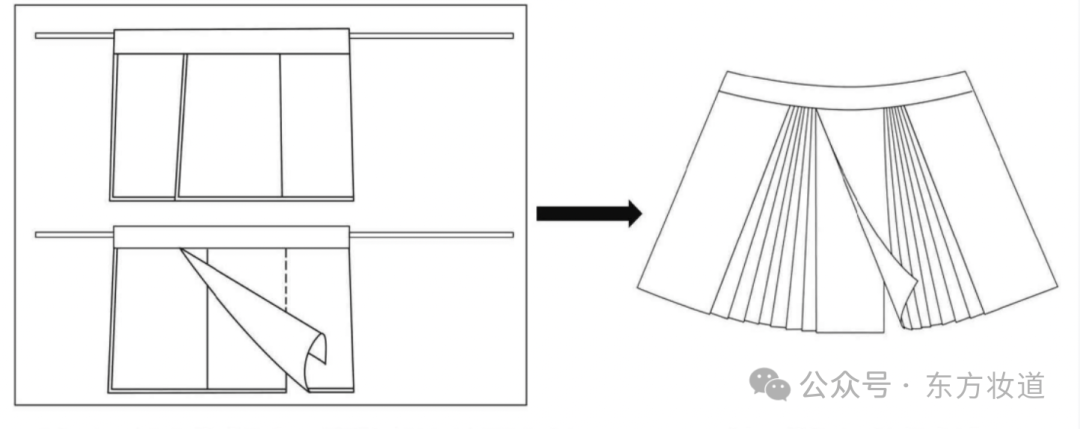 公众号 · 东方妆道