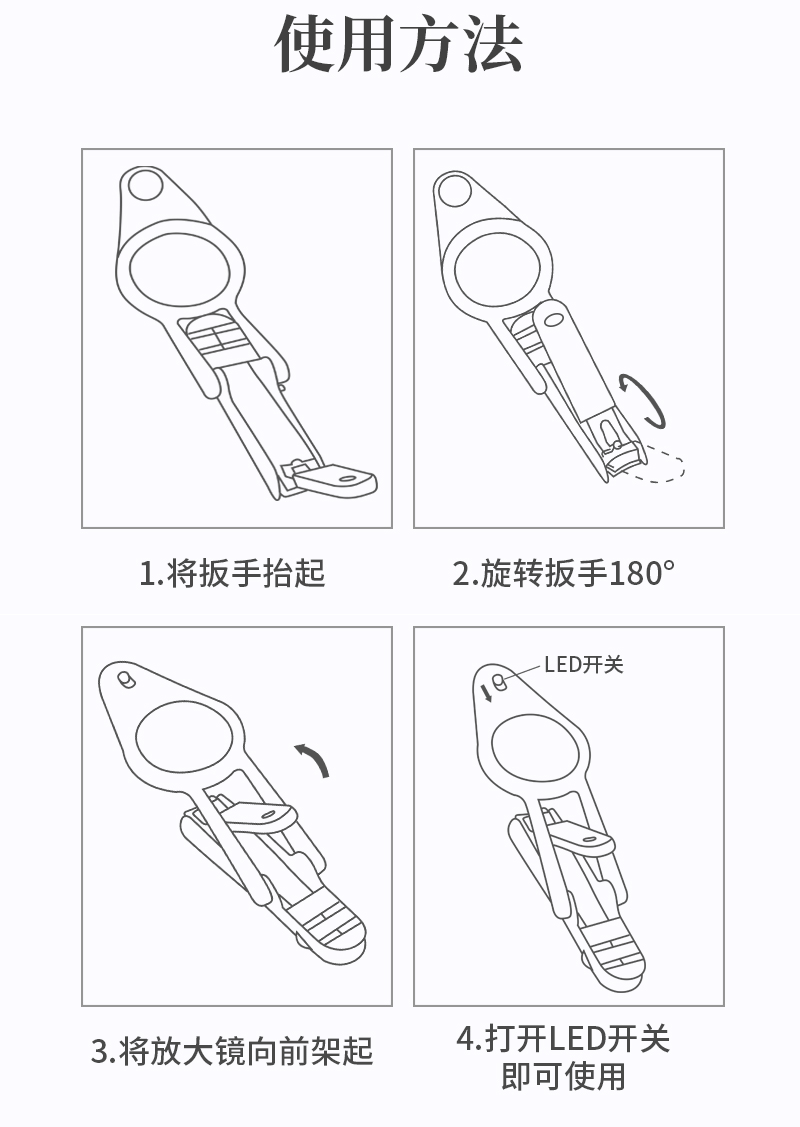 使用方法

1.将扳手抬起

2.旋转扳手180°

3.将放大镜向前架起

LED开关

4.打开LED开关
即可使用