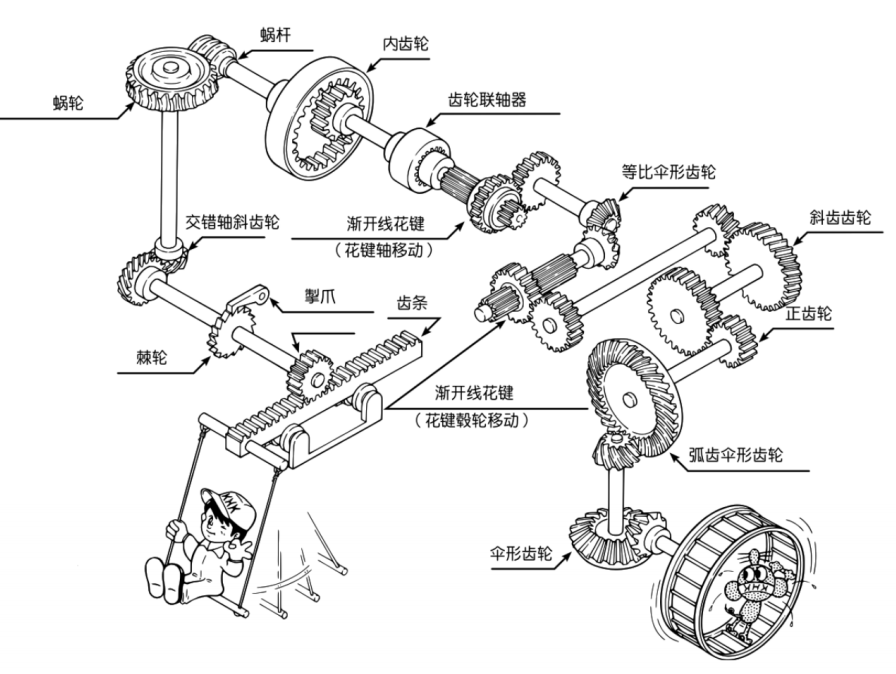 蜗杆
内齿轮
蜗轮
齿轮联轴器
等比伞形齿轮
交错轴斜齿轮
渐开线花键
（花键轴移动）
斜齿齿轮
掣爪
齿条
正齿轮
棘轮
渐开线花键
（花键毂轮移动）
弧齿伞形齿轮
伞形齿轮
KHK
KHK