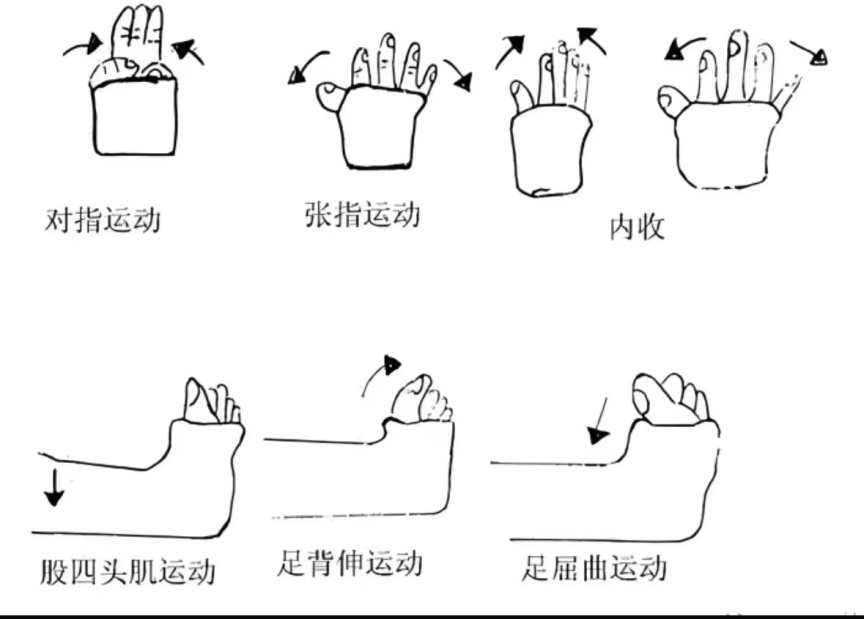 对指运动

张指运动

内收

股四头肌运动

足背伸运动

足屈曲运动