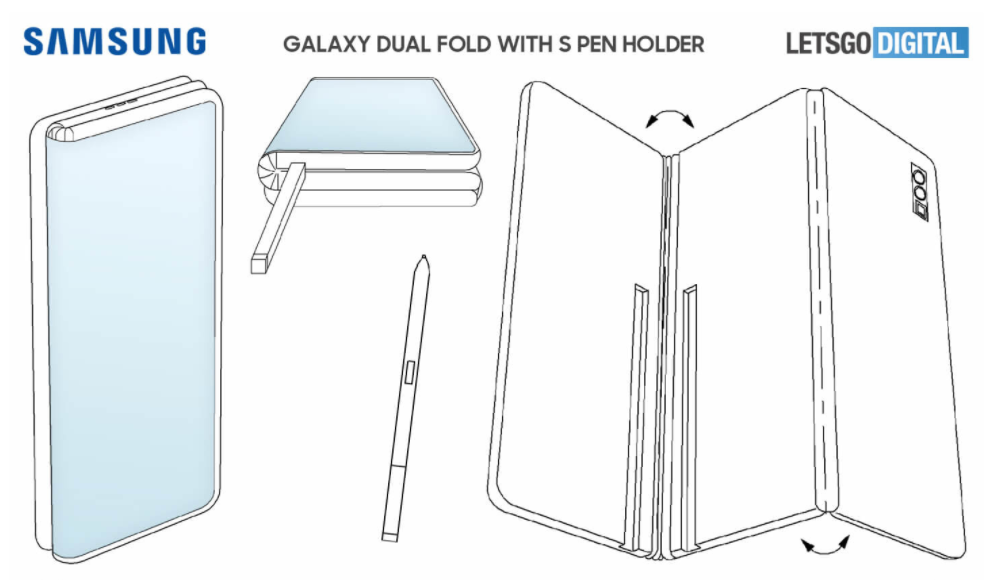 SAMSUNG

GALAXY DUAL FOLD WITH S PEN HOLDER

LETSGO DIGITAL