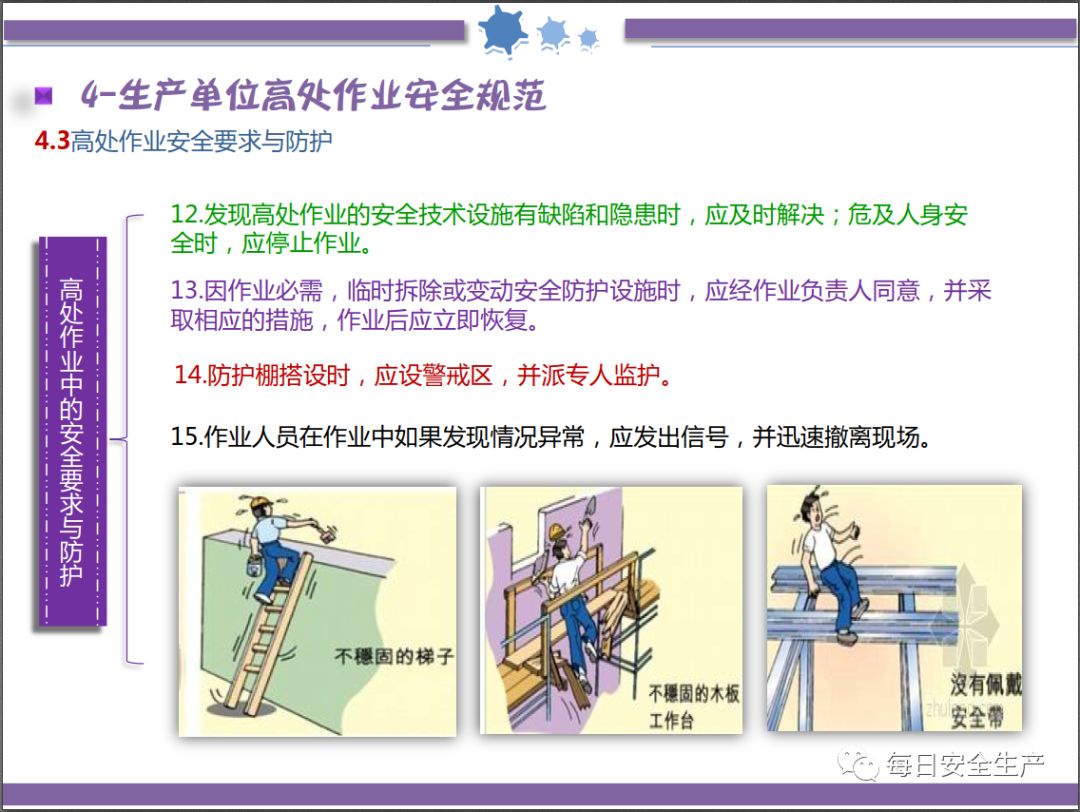 4-生产单位高处作业安全规范

4.3高处作业安全要求与防护

高处作业中的安全要求与防护

12.发现高处作业的安全技术设施有缺陷和隐患时，应及时解决；危及人身安全时，应停止作业。

13.因作业必需，临时拆除或变动安全防护设施时，应经作业负责人同意，并采取相应的措施，作业后应立即恢复。

14.防护棚搭设时，应设警戒区，并派专人监护。

15.作业人员在作业中如果发现情况异常，应发出信号，并迅速撤离现场。

不穩固的梯子

不穩固的木板工作台

沒有佩戴安全帶

每日安全生产