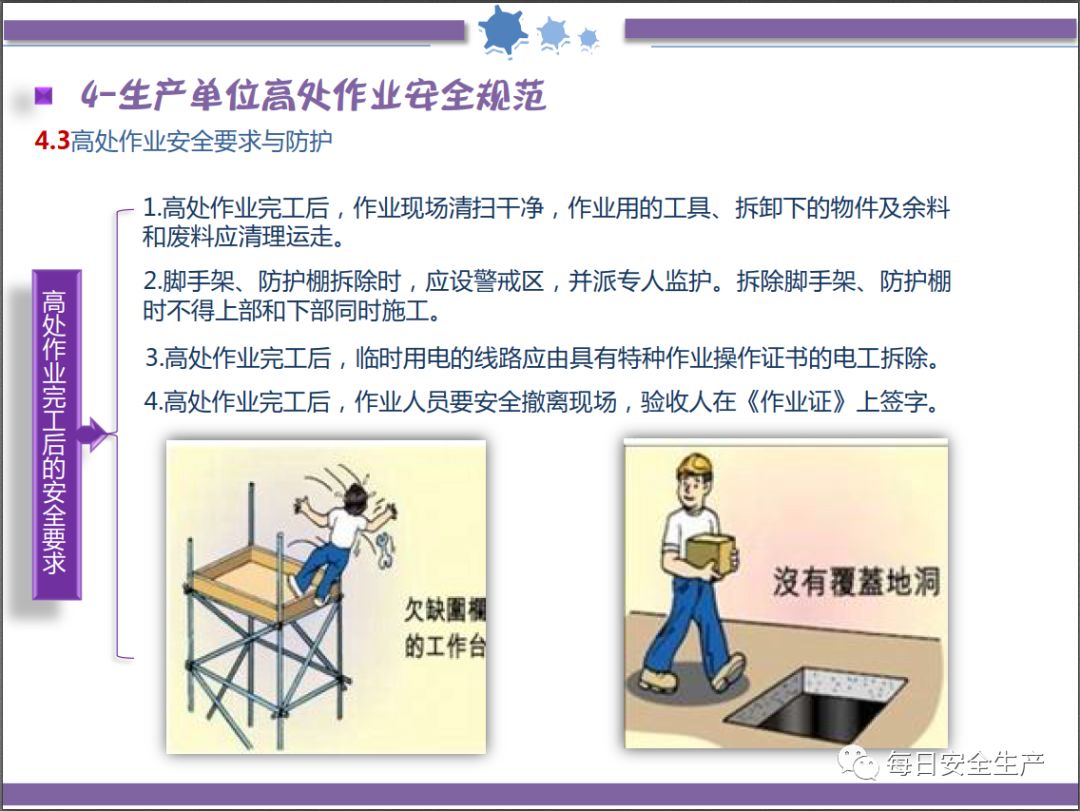 4-生产单位高处作业安全规范

4.3高处作业安全要求与防护

高处作业完工后的安全要求

1.高处作业完工后，作业现场清扫干净，作业用的工具、拆卸下的物件及余料和废料应清理运走。

2.脚手架、防护棚拆除时，应设警戒区，并派专人监护。拆除脚手架、防护棚时不得上部和下部同时施工。

3.高处作业完工后，临时用电的线路应由具有特种作业操作证书的电工拆除。

4.高处作业完工后，作业人员要安全撤离现场，验收人在《作业证》上签字。

欠缺圍欄的工作台

沒有覆蓋地洞

每日安全生产