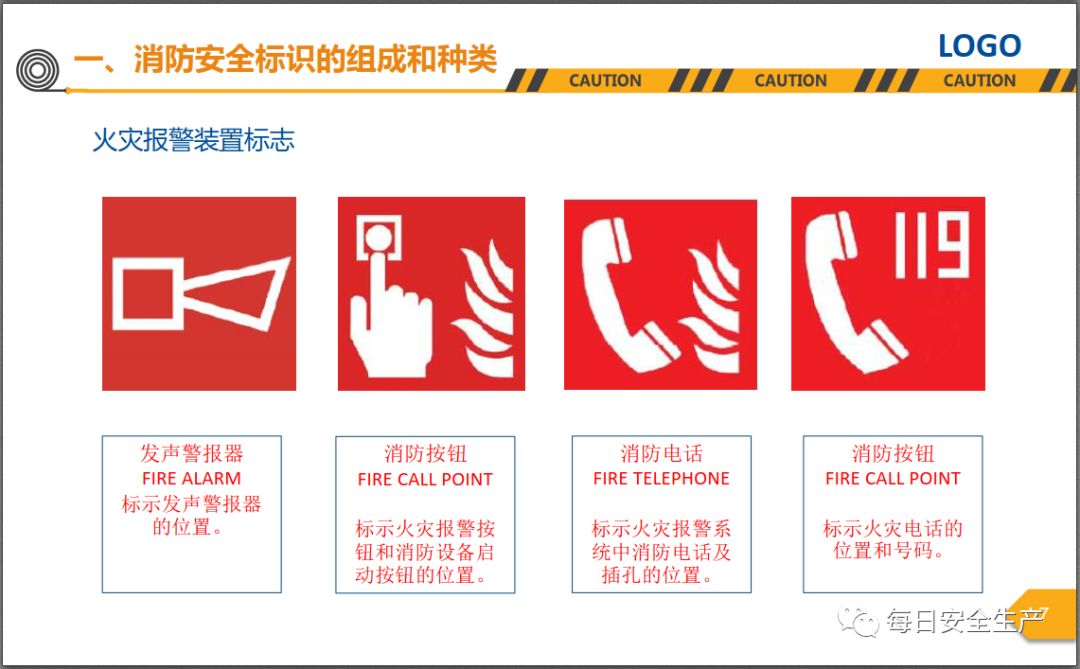 一、消防安全标识的组成和种类

LOGO

CAUTION CAUTION CAUTION

火灾报警装置标志

119

发声警报器
FIRE ALARM
标示发声警报器的位置。

消防按钮
FIRE CALL POINT
标示火灾报警按钮和消防设备启动按钮的位置。

消防电话
FIRE TELEPHONE
标示火灾报警系统中消防电话及插孔的位置。

消防按钮
FIRE CALL POINT
标示火灾电话的位置和号码。

每日安全生产