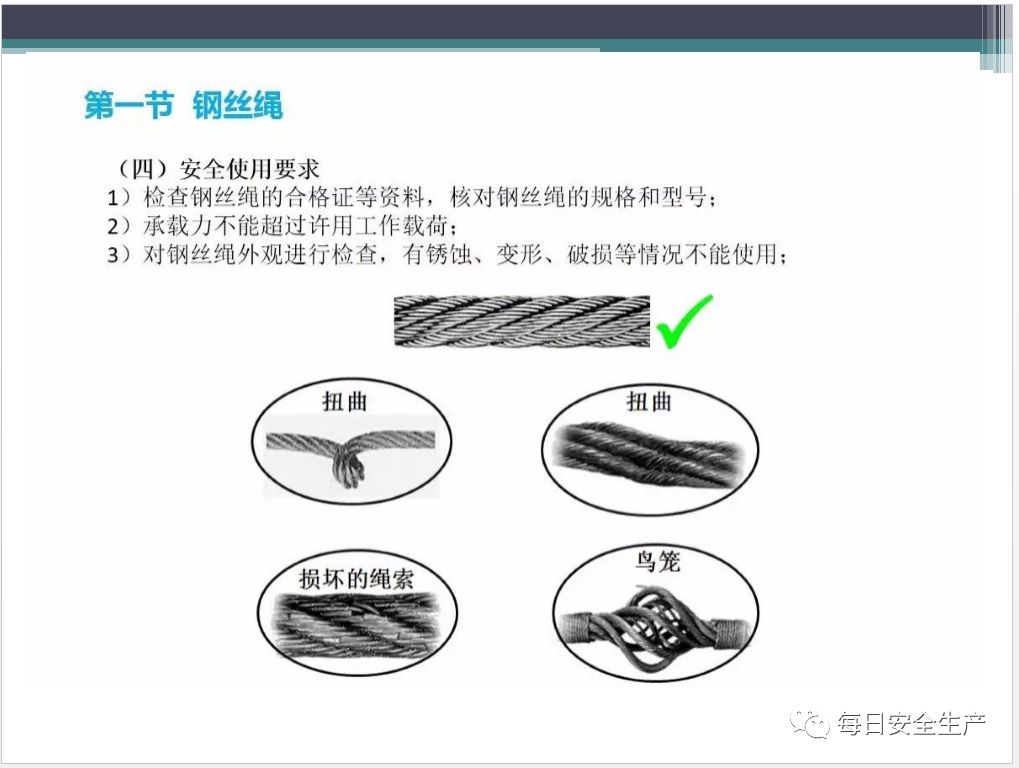 第一节 钢丝绳

（四）安全使用要求
1）检查钢丝绳的合格证等资料，核对钢丝绳的规格和型号；
2）承载力不能超过许用工作载荷；
3）对钢丝绳外观进行检查，有锈蚀、变形、破损等情况不能使用；

扭曲

扭曲

损坏的绳索

鸟笼

每日安全生产