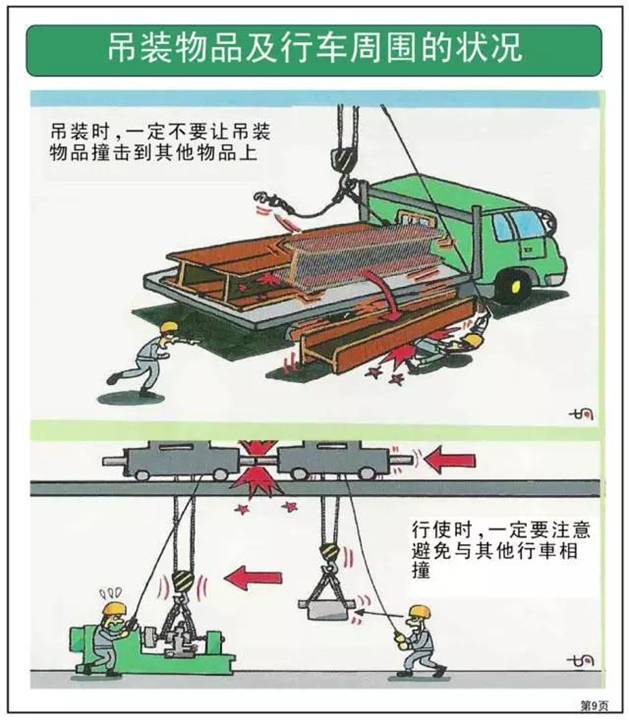 吊装物品及行车周围的状况

吊装时，一定不要让吊装物品撞击到其他物品上

行使时，一定要注意避免与其他行車相撞

第9页