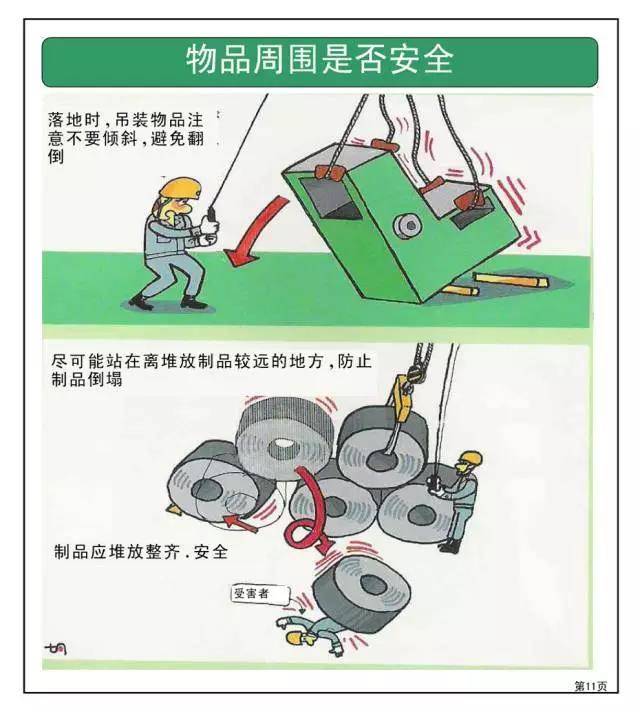 物品周围是否安全

落地时，吊装物品注意不要倾斜，避免翻倒

尽可能站在离堆放制品较远的地方，防止制品倒塌

制品应堆放整齐．安全

受害者

第11页