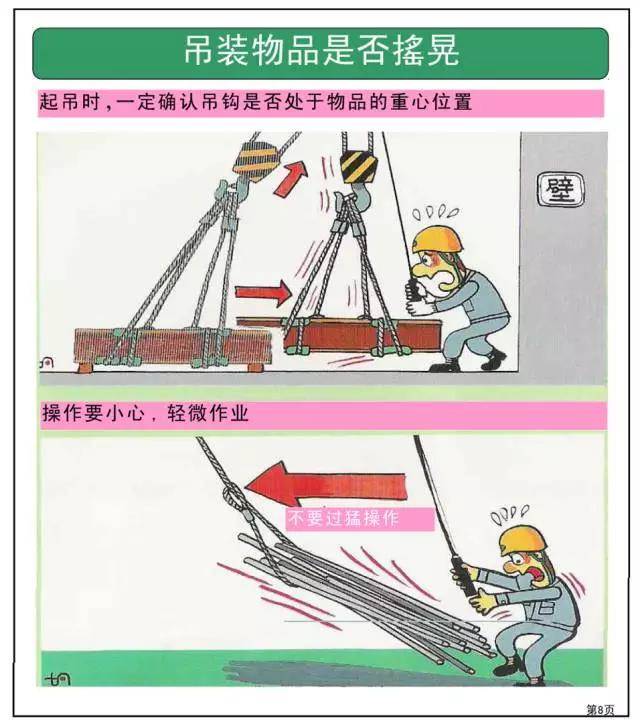 吊装物品是否摇晃

起吊时，一定确认吊钩是否处于物品的重心位置

壁

操作要小心，轻微作业

不要过猛操作

第8页