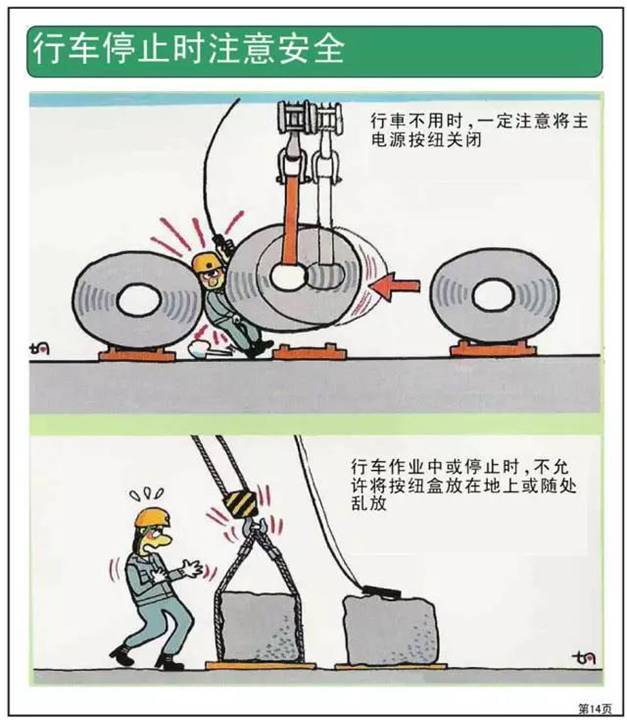 行车停止时注意安全

行車不用时，一定注意将主电源按纽关闭

行车作业中或停止时，不允许将按纽盒放在地上或随处乱放

第14页