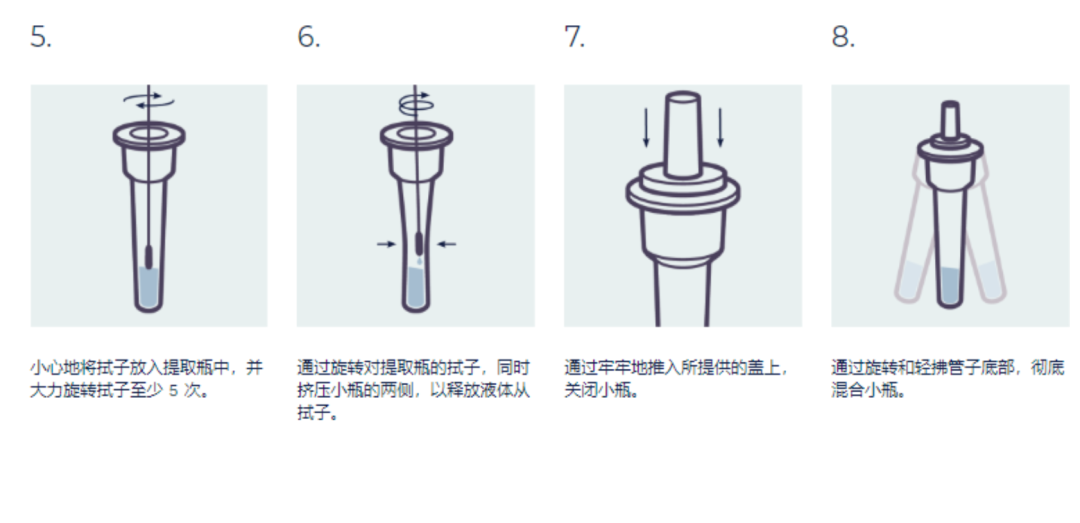 5.

小心地将拭子放入提取瓶中，并大力旋转拭子至少 5 次。

6.

通过旋转对提取瓶的拭子，同时挤压小瓶的两侧，以释放液体从拭子。

7.

通过牢牢地推入所提供的盖上，关闭小瓶。

8.

通过旋转和轻拂管子底部，彻底混合小瓶。