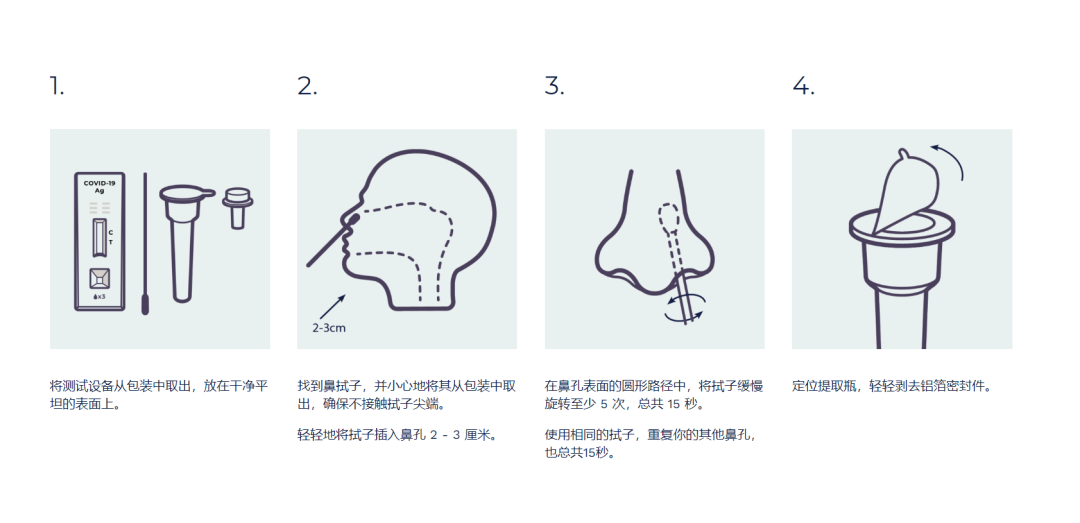 1.

COVID-19 Ag

C T

x3

将测试设备从包装中取出，放在干净平坦的表面上。

2.

2-3cm

找到鼻拭子，并小心地将其从包装中取出，确保不接触拭子尖端。

轻轻地将拭子插入鼻孔 2 - 3 厘米。

3.

在鼻孔表面的圆形路径中，将拭子缓慢旋转至少 5 次，总共 15 秒。

使用相同的拭子，重复你的其他鼻孔，也总共15秒。

4.

定位提取瓶，轻轻剥去铝箔密封件。